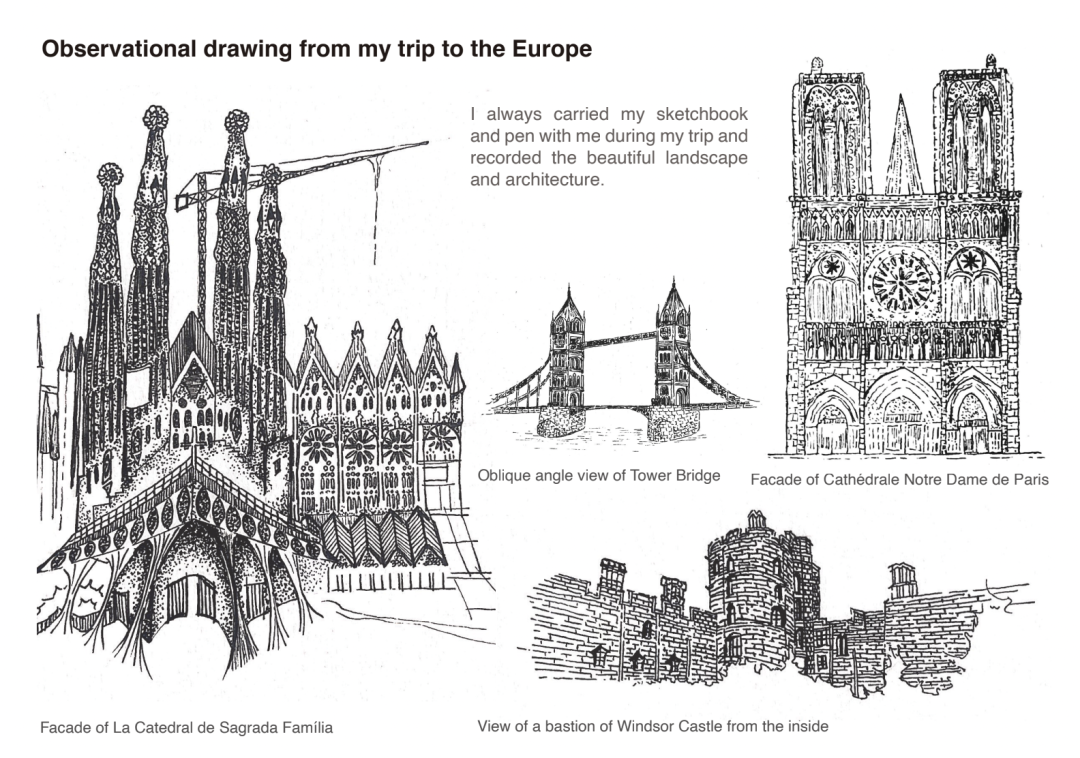 Observational drawing from my trip to the Europe

I always carried my sketchbook and pen with me during my trip and recorded the beautiful landscape and architecture.

Oblique angle view of Tower Bridge

Facade of Cathédrale Notre Dame de Paris

Facade of La Catedral de Sagrada Família

View of a bastion of Windsor Castle from the inside